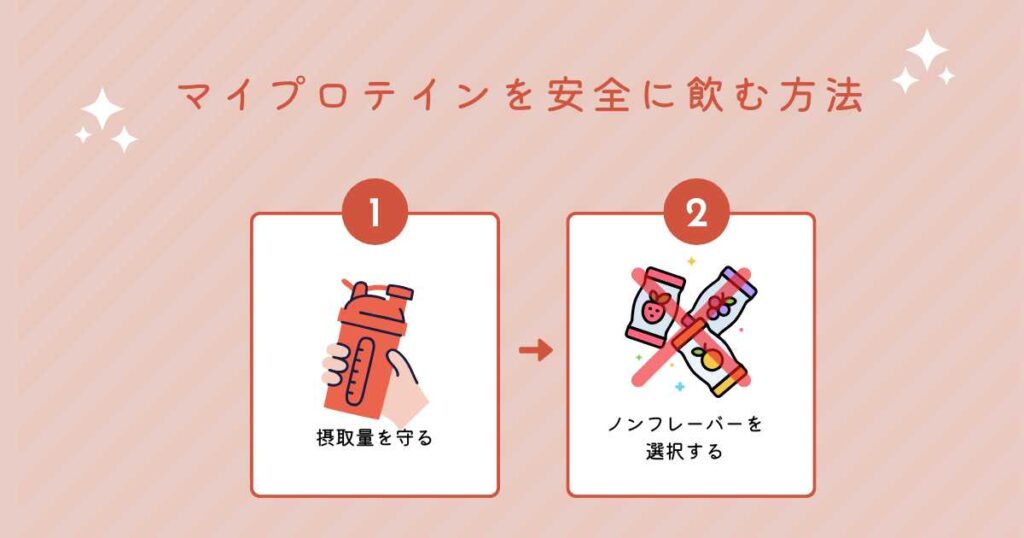 マイプロテインを安全に飲む方法

1

摂取量を守る

2

ノンフレーバーを選択する